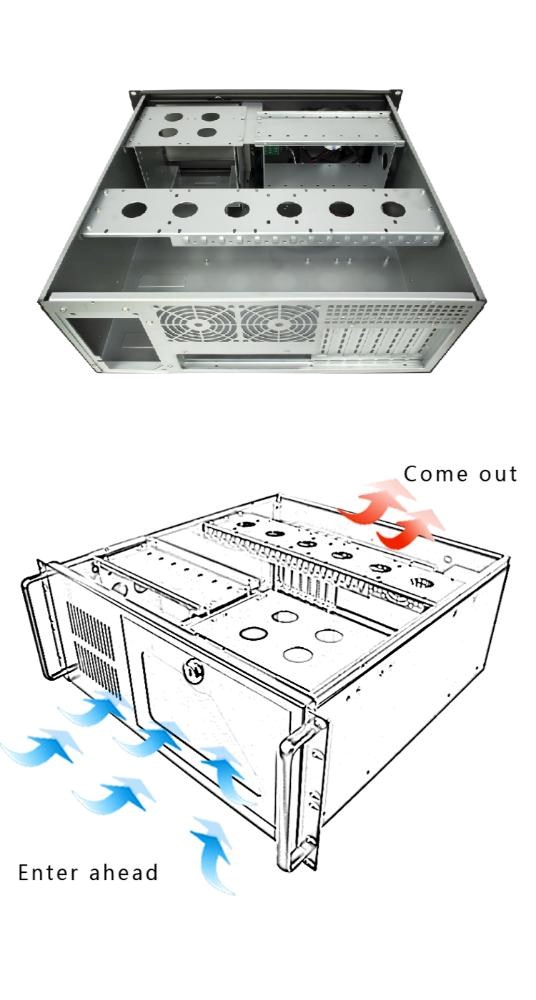 Come out

Enter ahead